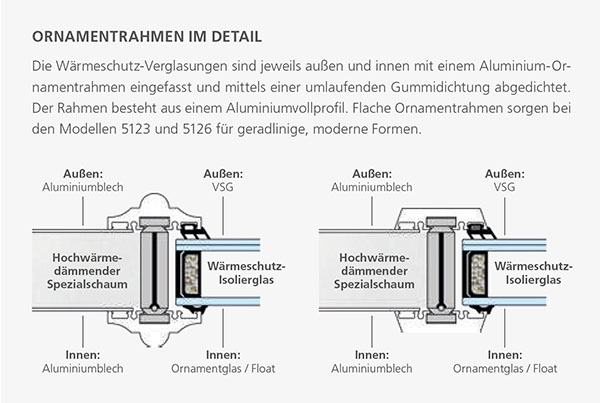 ORNAMENTRAHMEN IM DETAIL

Die Wärmeschutz-Verglasungen sind jeweils außen und innen mit einem Aluminium-Ornamentrahmen eingefasst und mittels einer umlaufenden Gummidichtung abgedichtet. Der Rahmen besteht aus einem Aluminiumvollprofil. Flache Ornamentrahmen sorgen bei den Modellen 5123 und 5126 für geradlinige, moderne Formen.

Außen:
Aluminiumblech

Außen:
VSG

Hochwärmedämmender Spezialschaum

Wärmeschutz-Isolierglas

Innen:
Aluminiumblech

Innen:
Ornamentglas / Float

Außen:
Aluminiumblech

Außen:
VSG

Hochwärmedämmender Spezialschaum

Wärmeschutz-Isolierglas

Innen:
Aluminiumblech

Innen:
Ornamentglas / Float